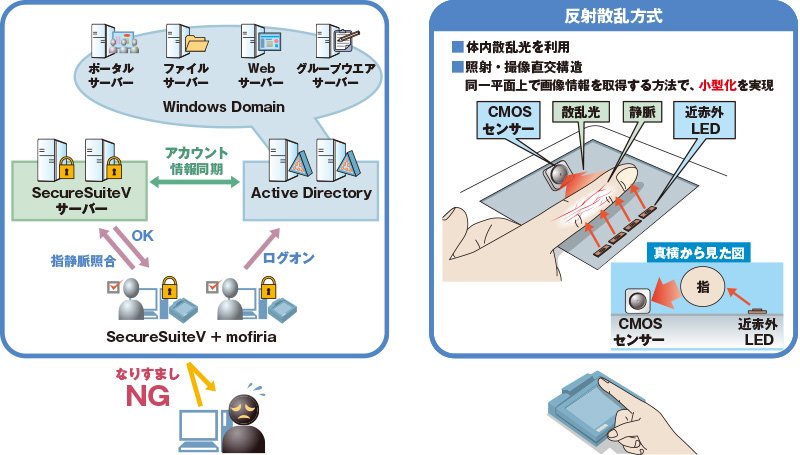 ポータル
サーバー

ファイル
サーバー

Web
サーバー

グループウエア
サーバー

Windows Domain

SecureSuiteV
サーバー

アカウント
情報同期

Active Directory

OK

指静脈照合

ログオン

SecureSuiteV + mofiria

なりすまし
NG

反射散乱方式

■体内散乱光を利用
■照射・撮像直交構造
同一平面上で画像情報を取得する方法で、小型化を実現

CMOS
センサー

散乱光

静脈

近赤外
LED

真横から見た図

指

CMOS
センサー

近赤外
LED